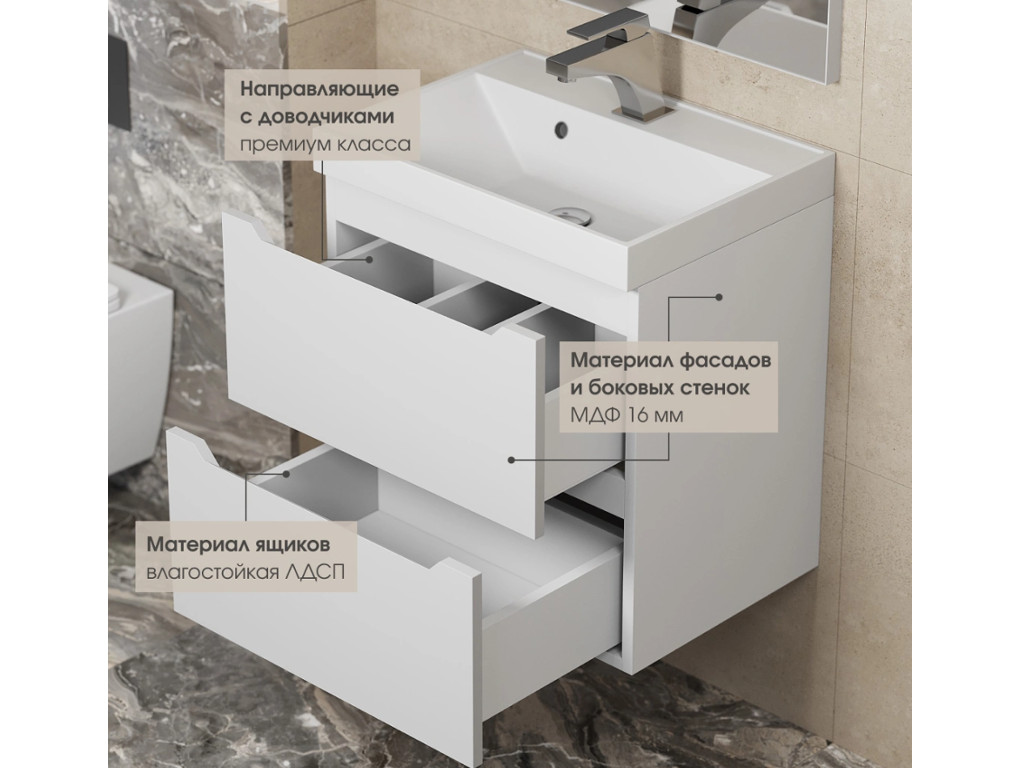 Направляющие с доводчиками
премиум класса

Материал фасадов и боковых стенок
МДФ 16 мм

Материал ящиков
влагостойкая ЛДСП