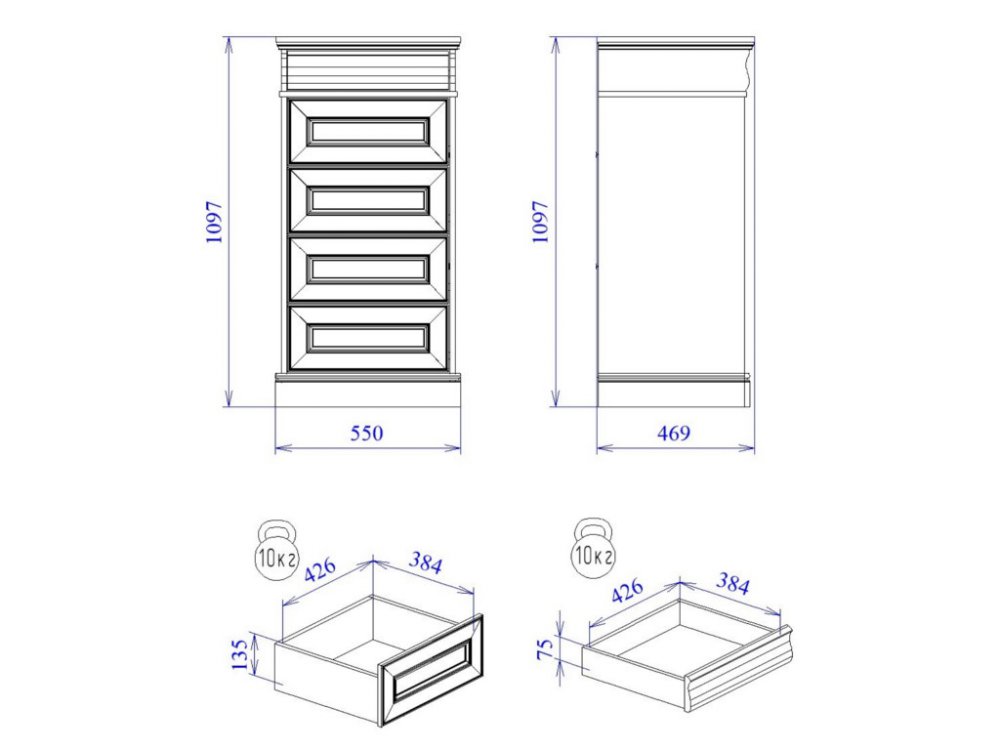 1097
550
1097
469
10кг
426
384
135
10кг
426
384
75