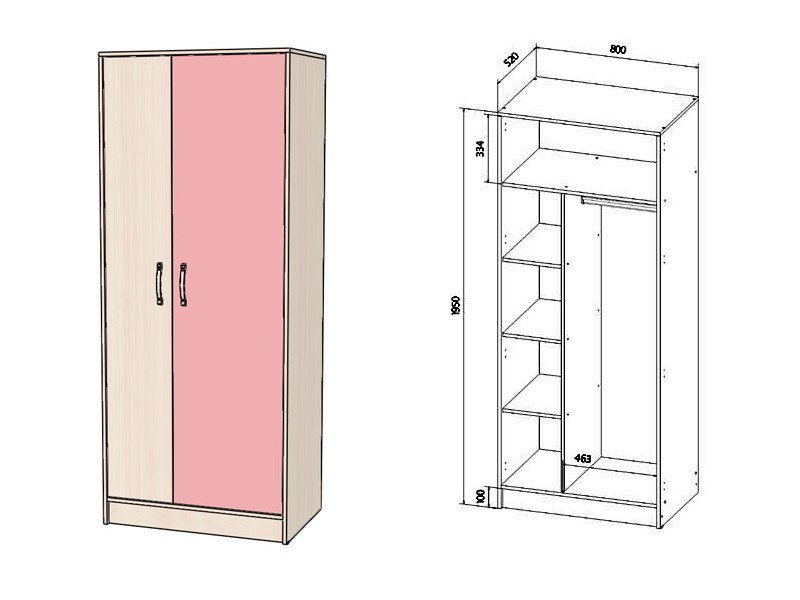 520
800
334
1950
463
100